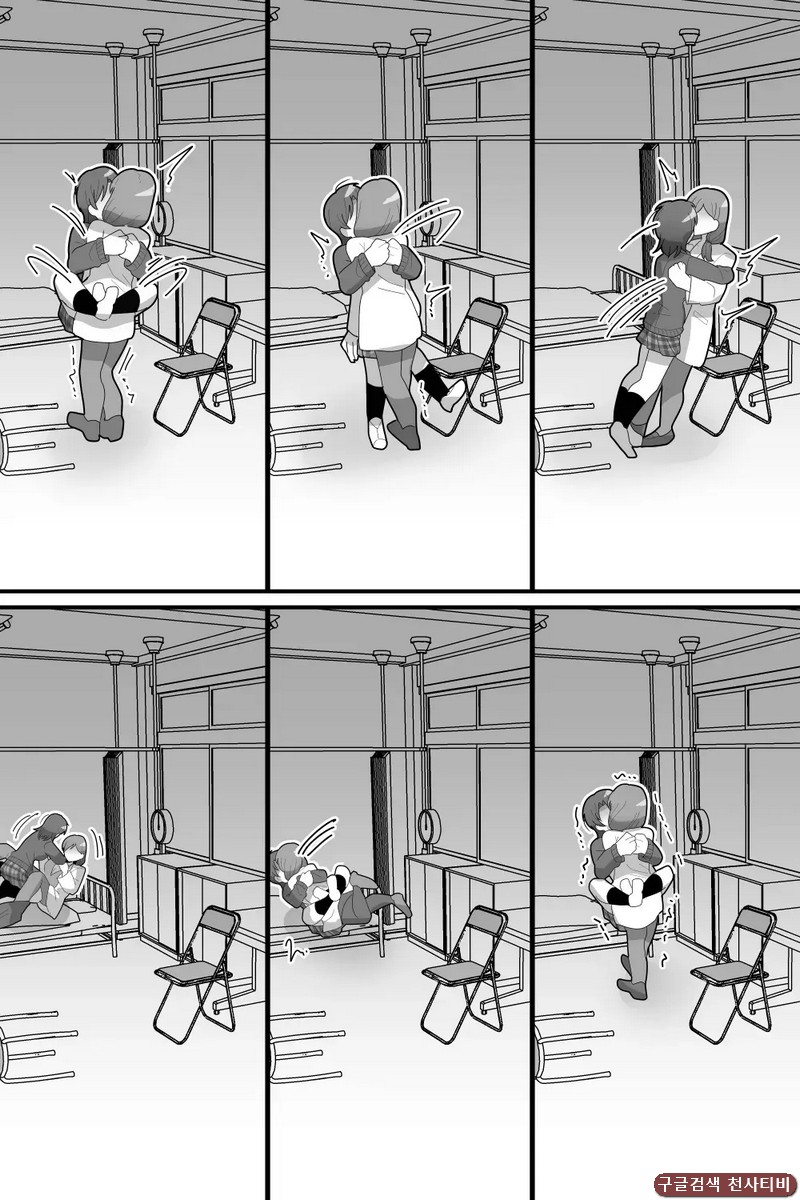 구글검색 천사티비